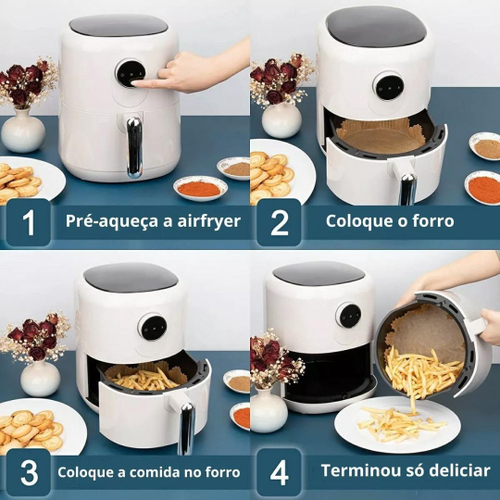 1 Pré-aqueça a airfryer

2 Coloque o forro

3 Coloque a comida no forro

4 Terminou só deliciar