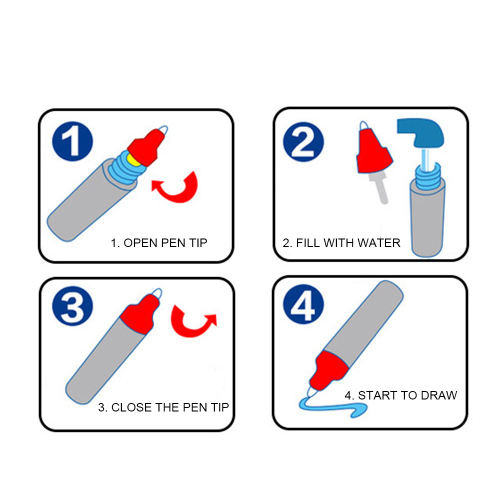 1

1. OPEN PEN TIP

2

2. FILL WITH WATER

3

3. CLOSE THE PEN TIP

4

4. START TO DRAW